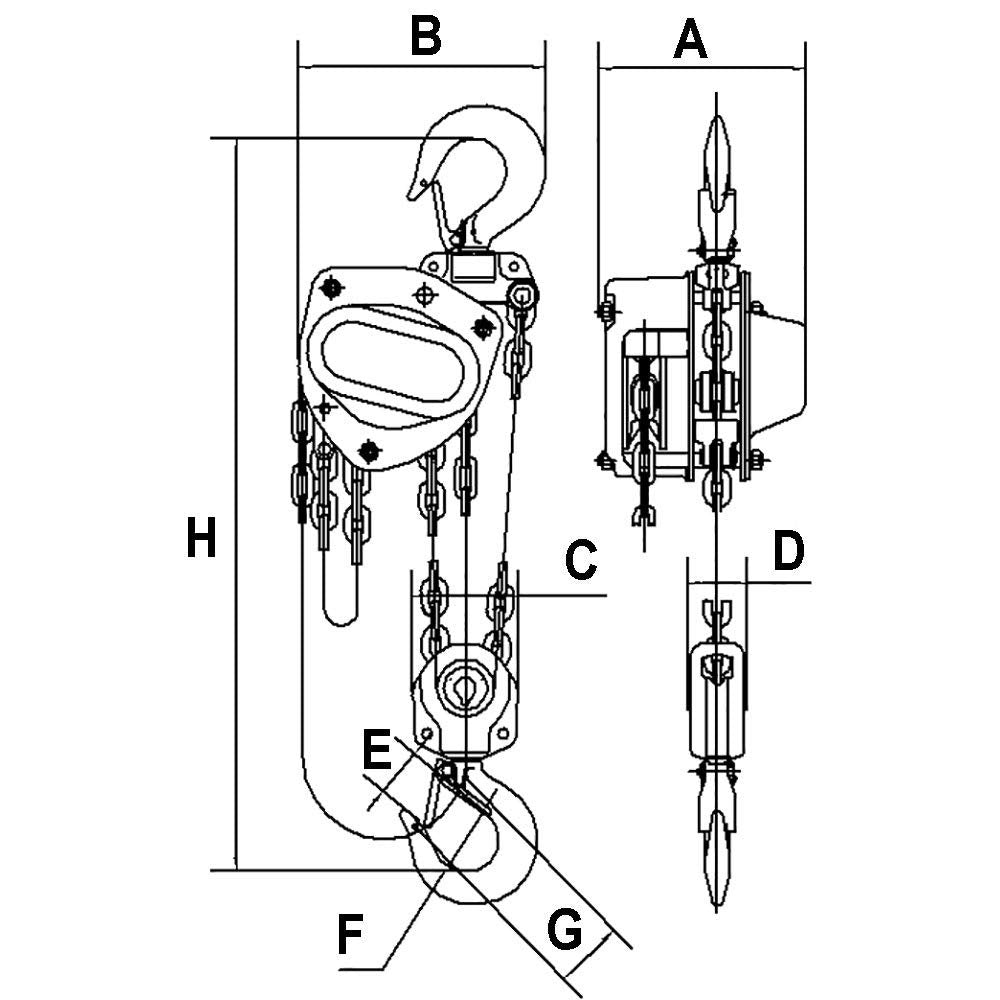 B
A
H
C
D
E
F
G