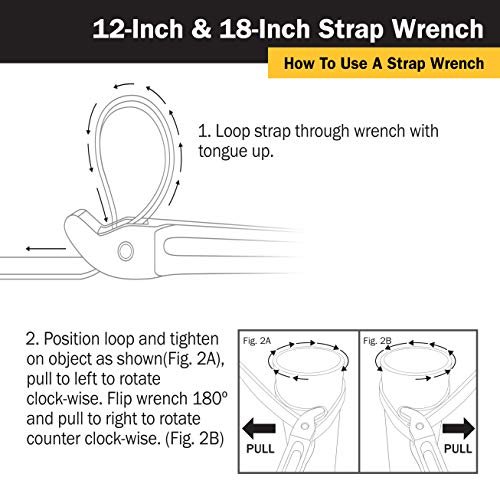 12-Inch & 18-Inch Strap Wrench

How To Use A Strap Wrench

1. Loop strap through wrench with tongue up.

2. Position loop and tighten on object as shown(Fig. 2A), pull to left to rotate clock-wise. Flip wrench 180º and pull to right to rotate counter clock-wise. (Fig. 2B)

Fig. 2A

PULL

Fig. 2B

PULL