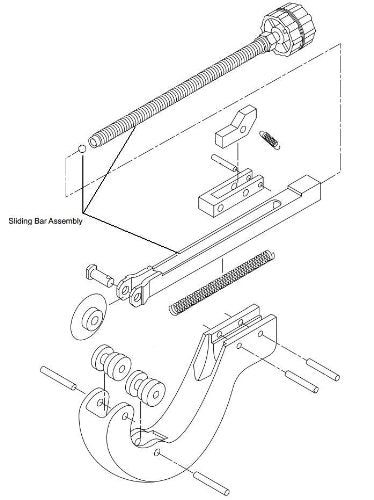 Sliding Bar Assembly