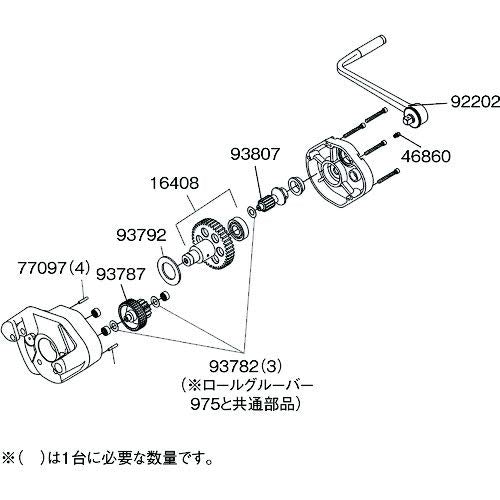 92202

46860

93807

16408

93792

77097(4)

93787

93782(3)
(※ロールグルーバー
975と共通部品)

※( )は1台に必要な数量です。