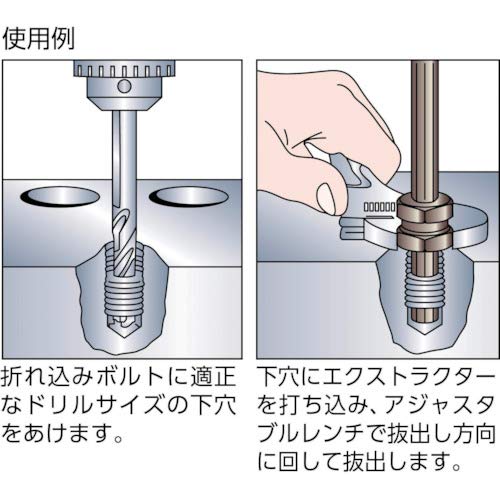 使用例

折れ込みボルトに適正なドリルサイズの下穴をあけます。

下穴にエクストラクターを打ち込み、アジャスタブルレンチで抜出し方向に回して抜出します。