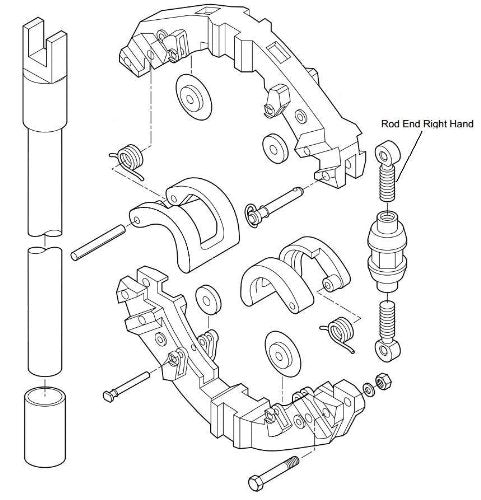 Rod End Right Hand