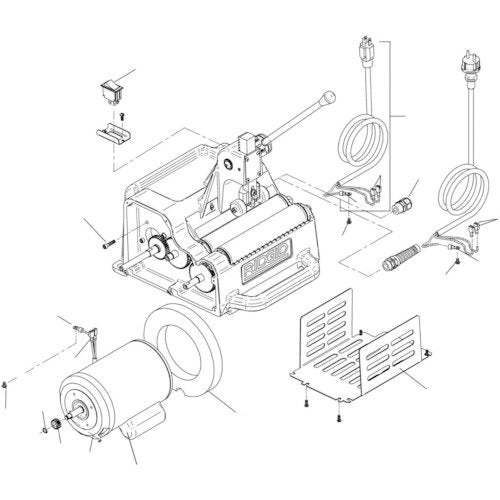 RIDGID